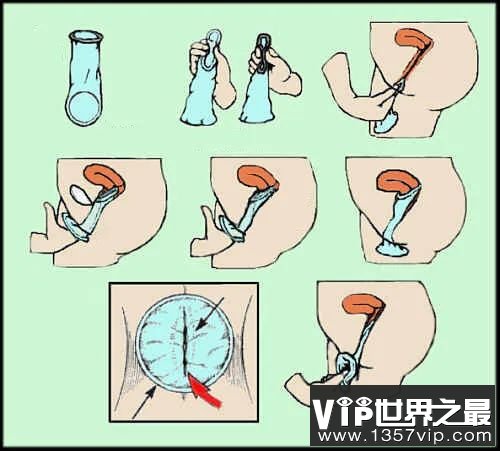 VIP世界之最
www.1357vip.com